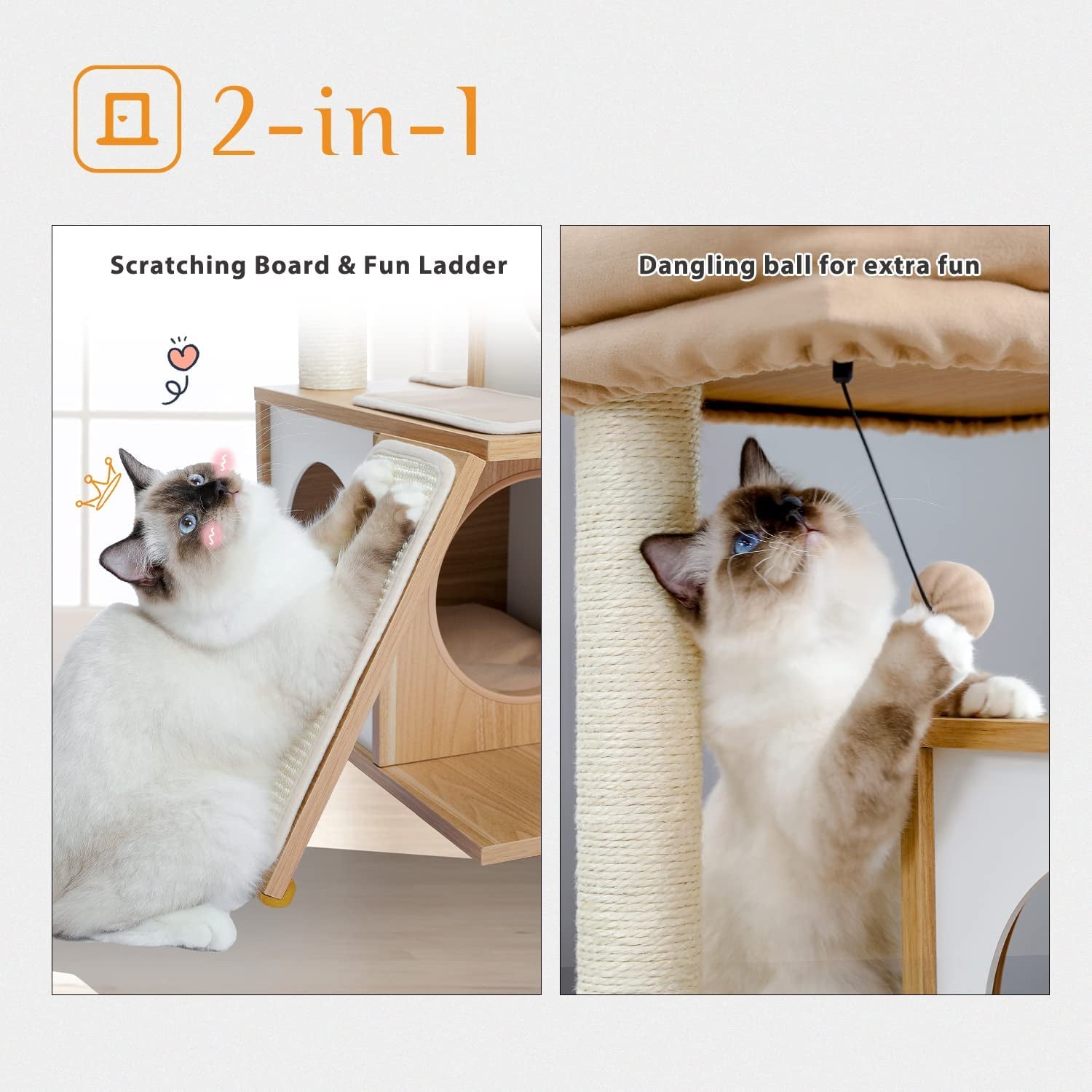 2-in-1

Scratching Board & Fun Ladder

Dangling ball for extra fun