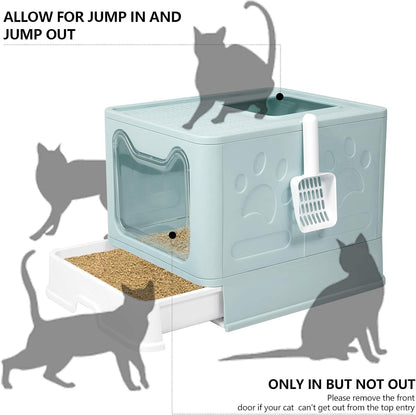 ALLOW FOR JUMP IN AND JUMP OUT

ONLY IN BUT NOT OUT
Please remove the front door if your cat can't get out from the top entry