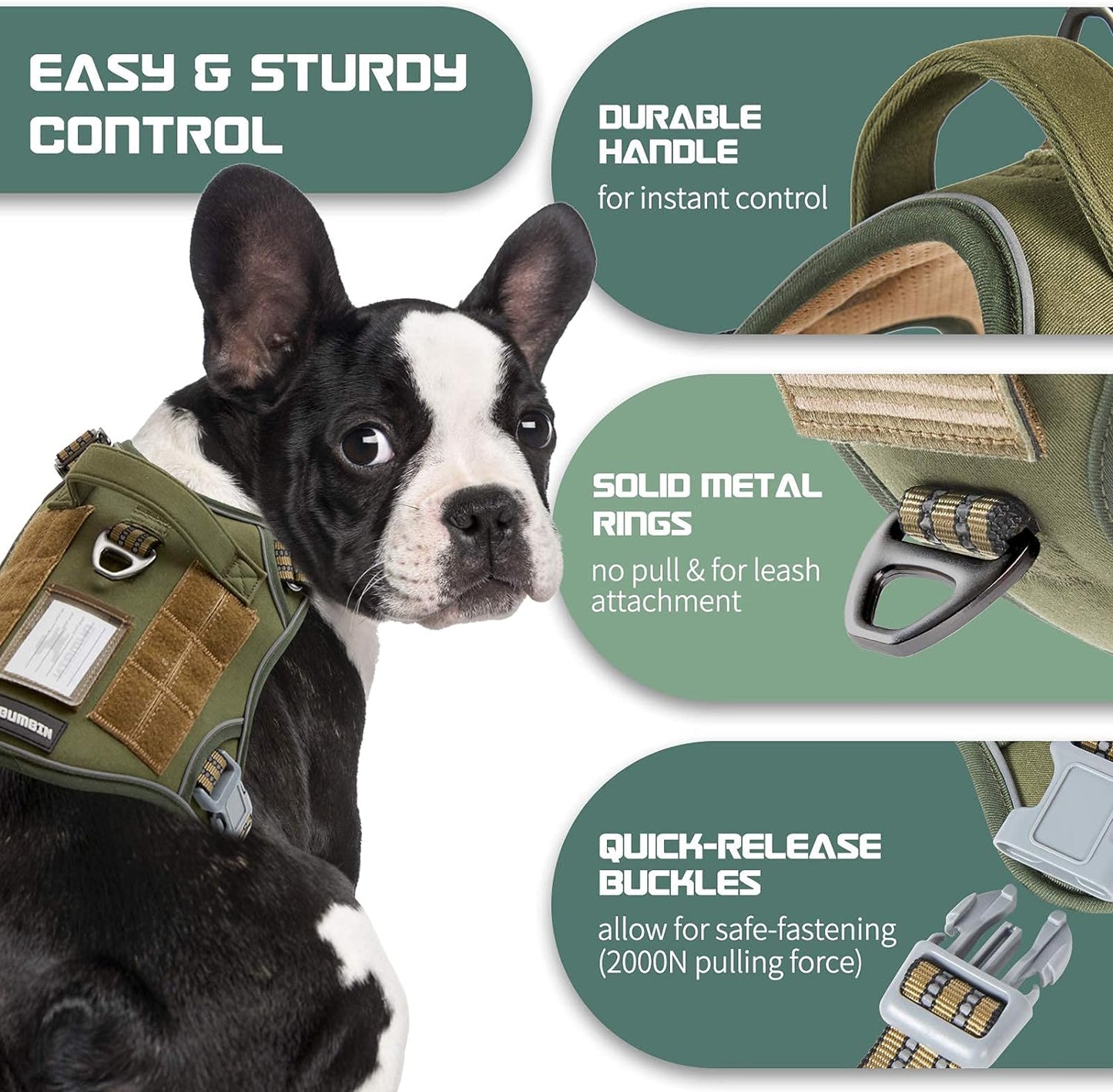 EASY & STURDY CONTROL

DURABLE HANDLE
for instant control

SOLID METAL RINGS
no pull & for leash attachment

QUICK-RELEASE BUCKLES
allow for safe-fastening (2000N pulling force)

BUMBIN