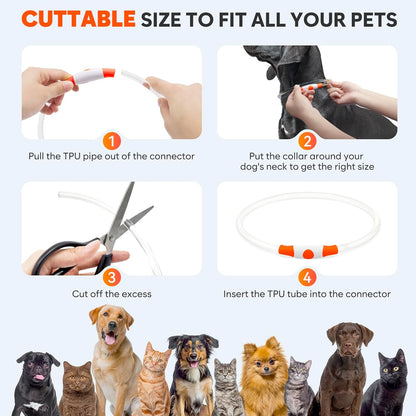 CUTTABLE SIZE TO FIT ALL YOUR PETS

1
Pull the TPU pipe out of the connector

2
Put the collar around your dog's neck to get the right size

3
Cut off the excess

4
Insert the TPU tube into the connector